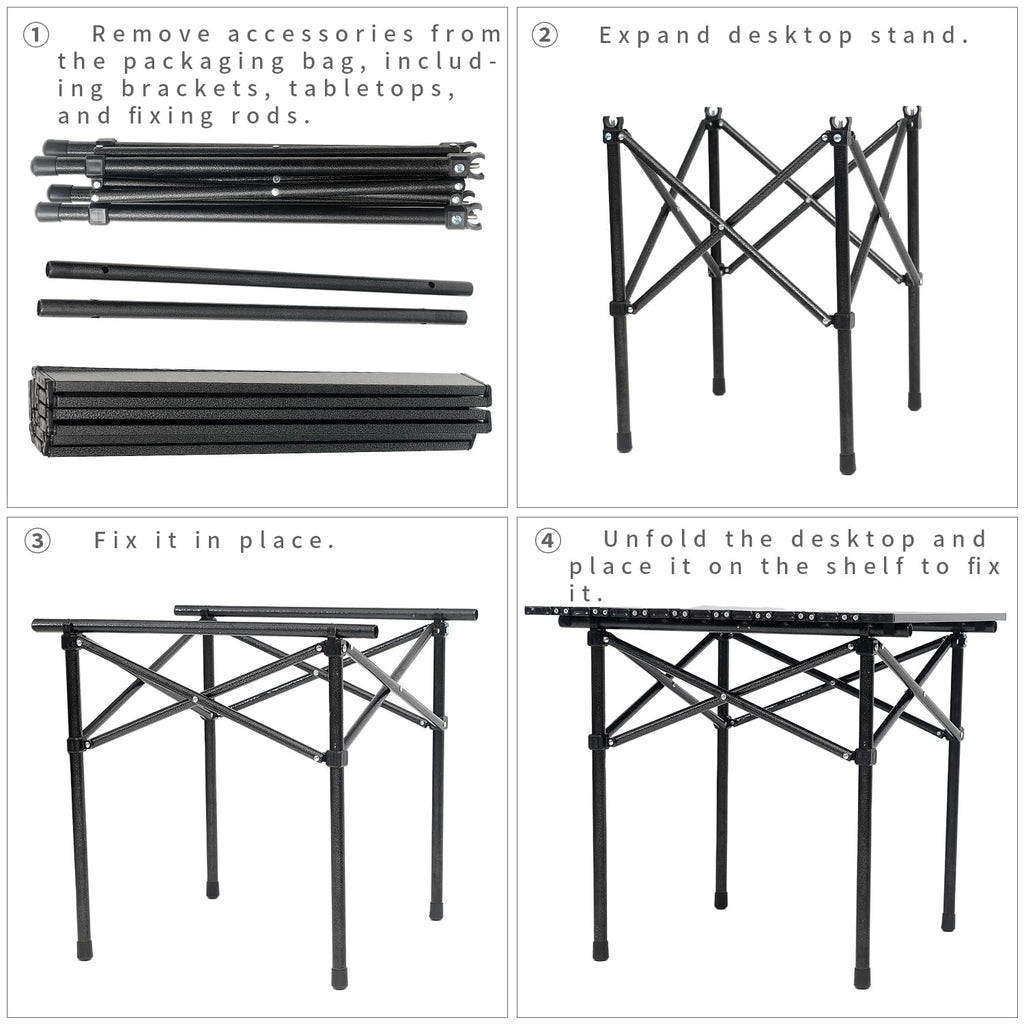 ① Remove accessories from the packaging bag, including brackets, tabletops, and fixing rods.

② Expand desktop stand.

③ Fix it in place.

④ Unfold the desktop and place it on the shelf to fix it.